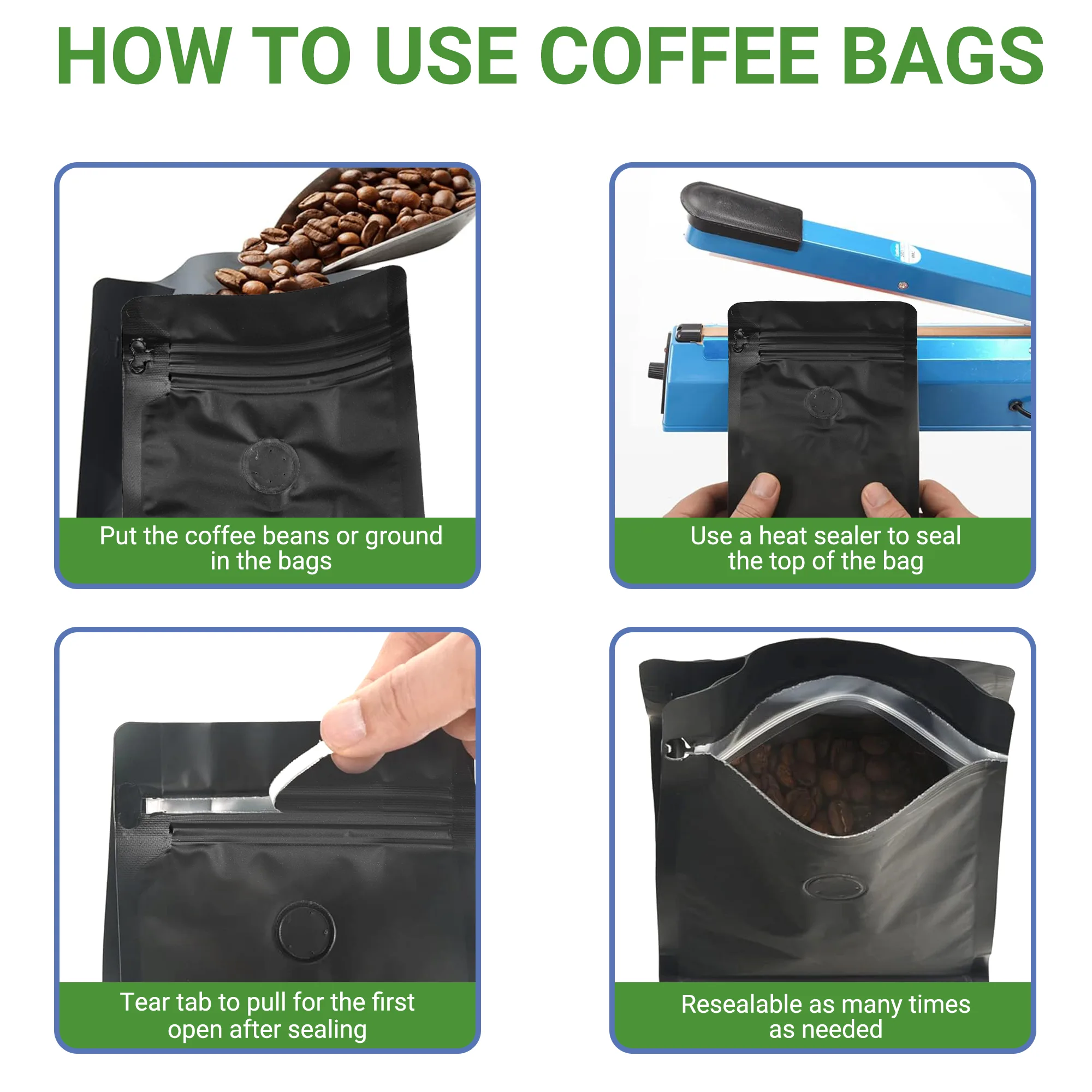 HOW TO USE COFFEE BAGS

Put the coffee beans or ground in the bags

Use a heat sealer to seal the top of the bag

Tear tab to pull for the first open after sealing

Resealable as many times as needed